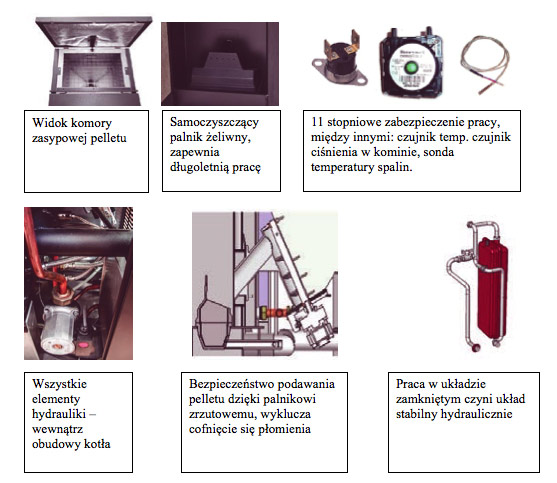 Widok komory zasypowej pelletu

Samoczyszczący palnik żeliwny, zapewnia długoletnią pracę

11 stopniowe zabezpieczenie pracy, między innymi: czujnik temp. czujnik ciśnienia w kominie, sonda temperatury spalin.

Wszystkie elementy hydrauliki – wewnątrz obudowy kotła

Bezpieczeństwo podawania pelletu dzięki palnikowi zrzutowemu, wyklucza cofnięcie się płomienia

Praca w układzie zamkniętym czyni układ stabilny hydraulicznie